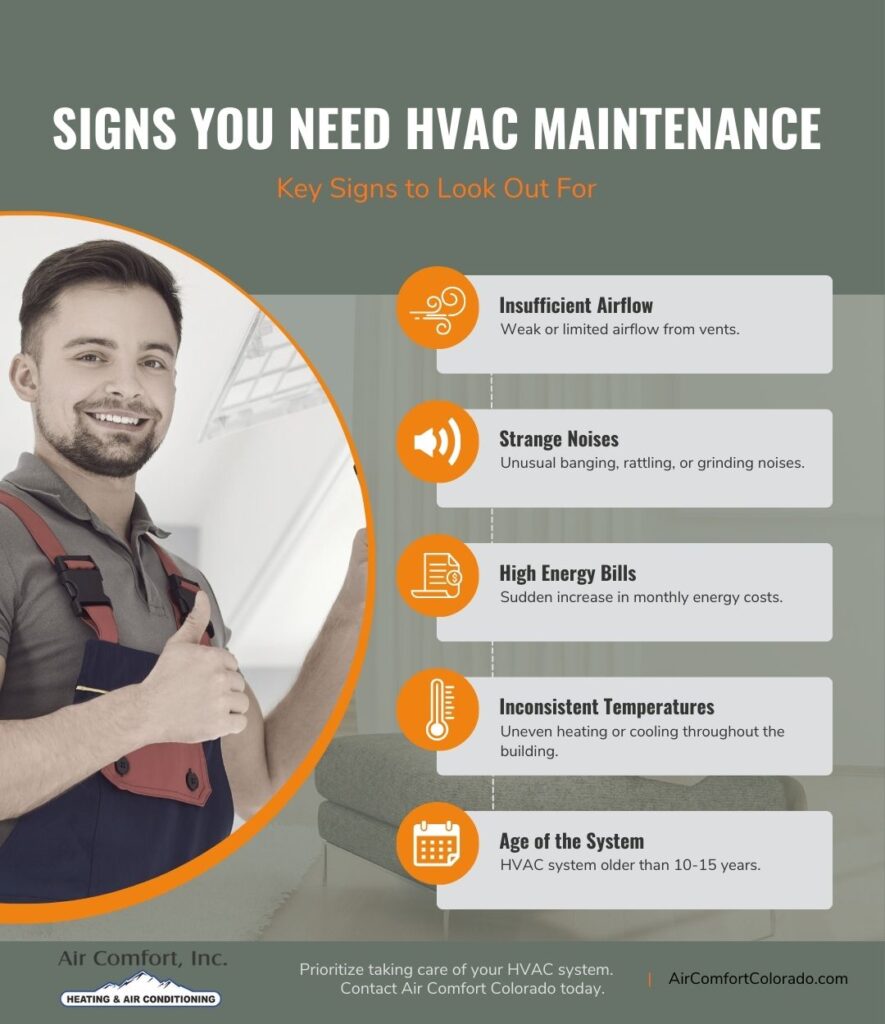 SIGNS YOU NEED HVAC MAINTENANCE

Key Signs to Look Out For

Insufficient Airflow
Weak or limited airflow from vents.

Strange Noises
Unusual banging, rattling, or grinding noises.

High Energy Bills
Sudden increase in monthly energy costs.

Inconsistent Temperatures
Uneven heating or cooling throughout the building.

Age of the System
HVAC system older than 10-15 years.

Air Comfort, Inc.
HEATING & AIR CONDITIONING

Prioritize taking care of your HVAC system. Contact Air Comfort Colorado today.

AirComfortColorado.com